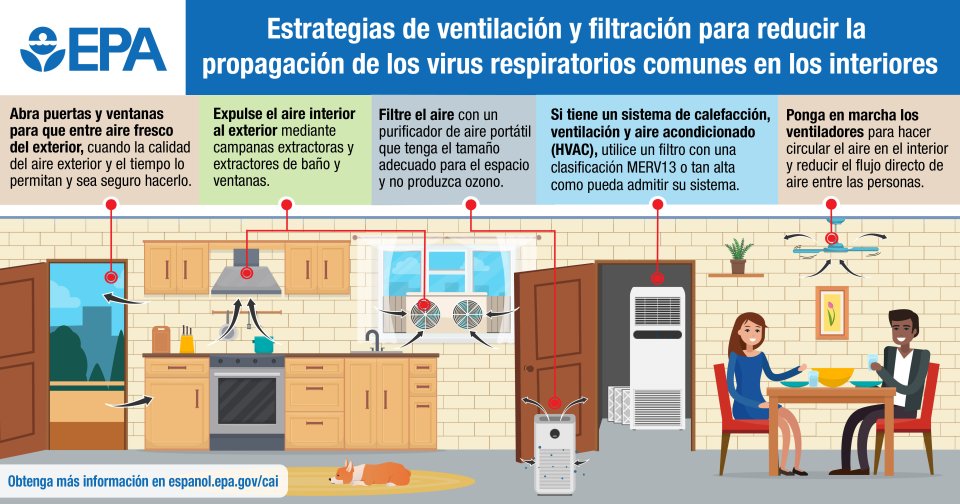 EPA

Estrategias de ventilación y filtración para reducir la propagación de los virus respiratorios comunes en los interiores

Abra puertas y ventanas para que entre aire fresco del exterior, cuando la calidad del aire exterior y el tiempo lo permitan y sea seguro hacerlo.

Expulse el aire interior al exterior mediante campanas extractoras y extractores de baño y ventanas.

Filtre el aire con un purificador de aire portátil que tenga el tamaño adecuado para el espacio y no produzca ozono.

Si tiene un sistema de calefacción, ventilación y aire acondicionado (HVAC), utilice un filtro con una clasificación MERV13 o tan alta como pueda admitir su sistema.

Ponga en marcha los ventiladores para hacer circular el aire en el interior y reducir el flujo directo de aire entre las personas.

Obtenga más información en espanol.epa.gov/cai