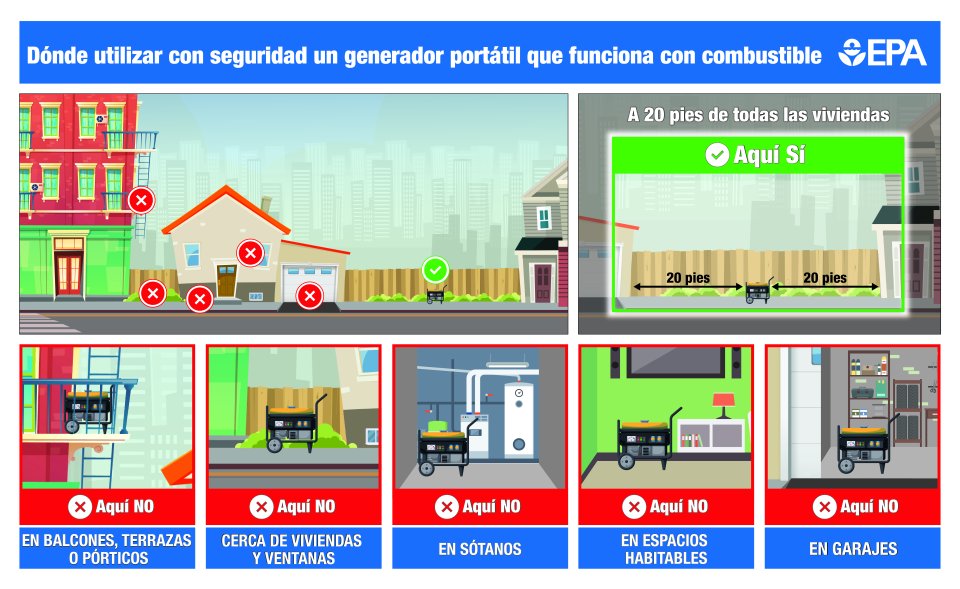 Dónde utilizar con seguridad un generador portátil que funciona con combustible EPA

A 20 pies de todas las viviendas

Aquí Sí

20 pies

20 pies

Aquí NO

EN BALCONES, TERRAZAS O PÓRTICOS

Aquí NO

CERCA DE VIVIENDAS Y VENTANAS

Aquí NO

EN SÓTANOS

Aquí NO

EN ESPACIOS HABITABLES

Aquí NO

EN GARAJES