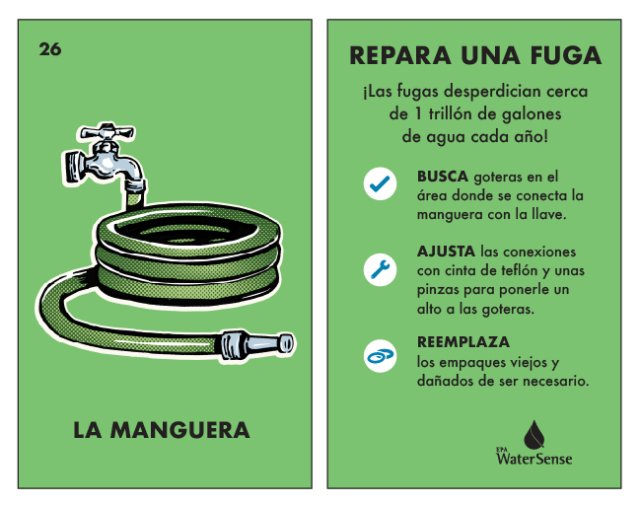 26

LA MANGUERA

REPARA UNA FUGA

¡Las fugas desperdician cerca de 1 trillón de galones de agua cada año!

BUSCA goteras en el área donde se conecta la manguera con la llave.

AJUSTA las conexiones con cinta de teflón y unas pinzas para ponerle un alto a las goteras.

REEMPLAZA los empaques viejos y dañados de ser necesario.

EPA WaterSense